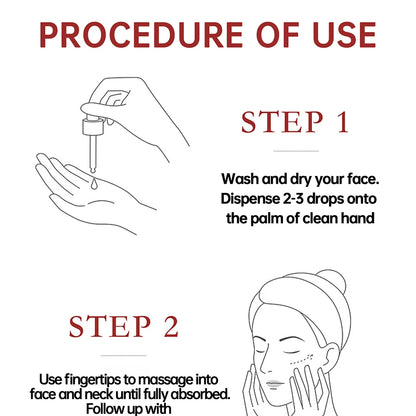 PROCEDURE OF USE

STEP 1

Wash and dry your face. Dispense 2-3 drops onto the palm of clean hand

STEP 2

Use fingertips to massage into face and neck until fully absorbed. Follow up with