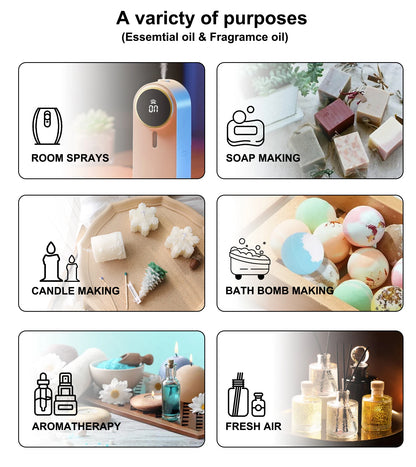 A varicty of purposes
(Essemtial oil & Fragramce oil)

ON

ROOM SPRAYS

SOAP MAKING

CANDLE MAKING

BATH BOMB MAKING

AROMATHERAPY

FRESH AIR