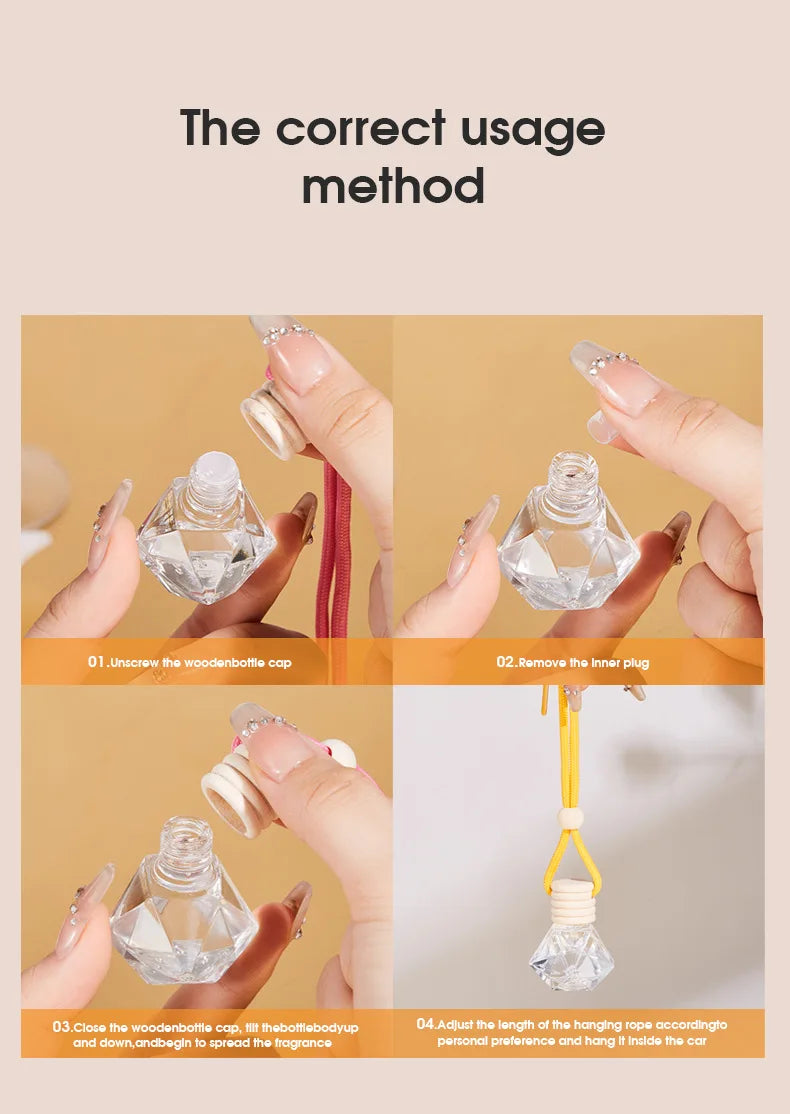 The correct usage method

01.Unscrew the woodenbottle cap

02.Remove the inner plug

03.Close the woodenbottle cap, tilt thebottlebodyup and down,andbegin to spread the fragrance

04.Adjust the length of the hanging rope accordingto personal preference and hang it inside the car